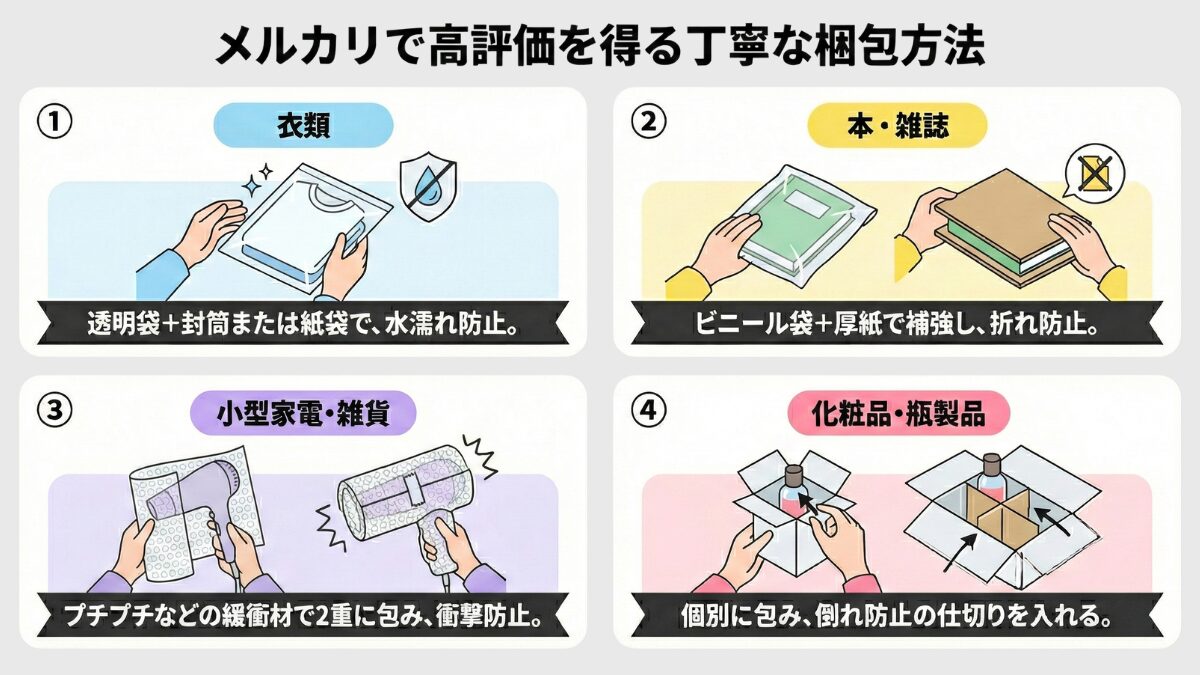 メルカリで高評価を得る丁寧な梱包方法

①
衣類
透明袋+封筒または紙袋で、水濡れ防止。

②
本・雑誌
ビニール袋+厚紙で補強し、折れ防止。

③
小型家電・雑貨
プチプチなどの緩衝材で2重に包み、衝撃防止。

④
化粧品・瓶製品
個別に包み、倒れ防止の仕切りを入れる。