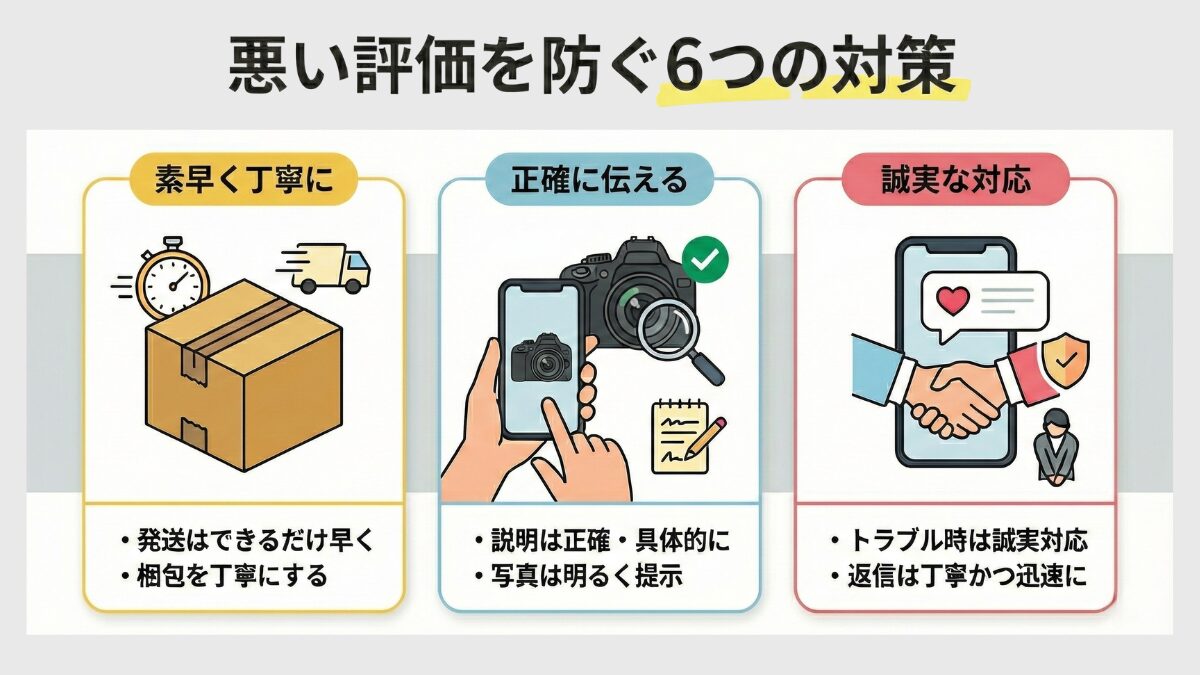 悪い評価を防ぐ6つの対策

素早く丁寧に

・発送はできるだけ早く
・梱包を丁寧にする

正確に伝える

・説明は正確・具体的に
・写真は明るく提示

誠実な対応

・トラブル時は誠実対応
・返信は丁寧かつ迅速に